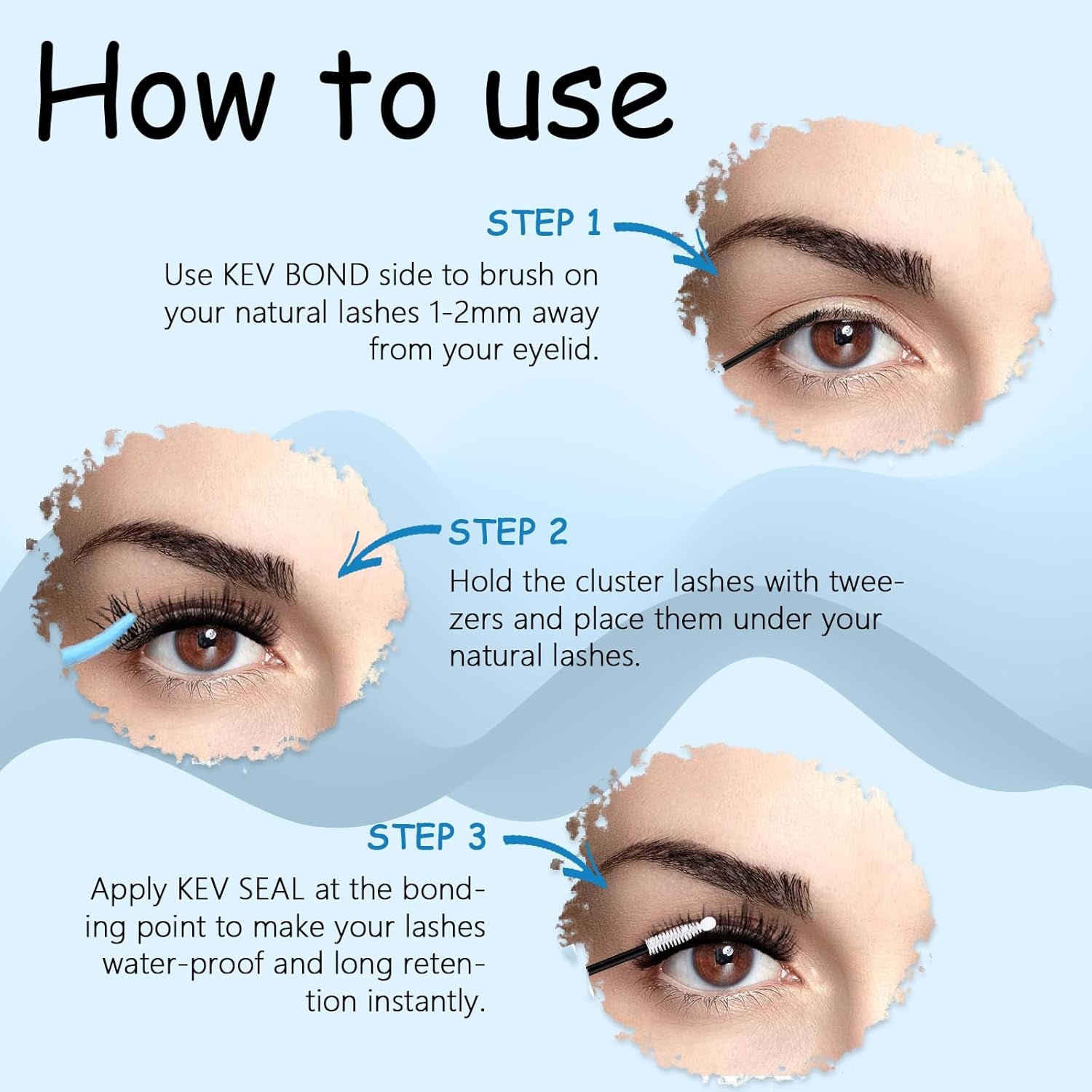 How to use

STEP 1

Use KEV BOND side to brush on your natural lashes 1-2mm away from your eyelid.

STEP 2

Hold the cluster lashes with tweezers and place them under your natural lashes.

STEP 3

Apply KEV SEAL at the bonding point to make your lashes water-proof and long retention instantly.