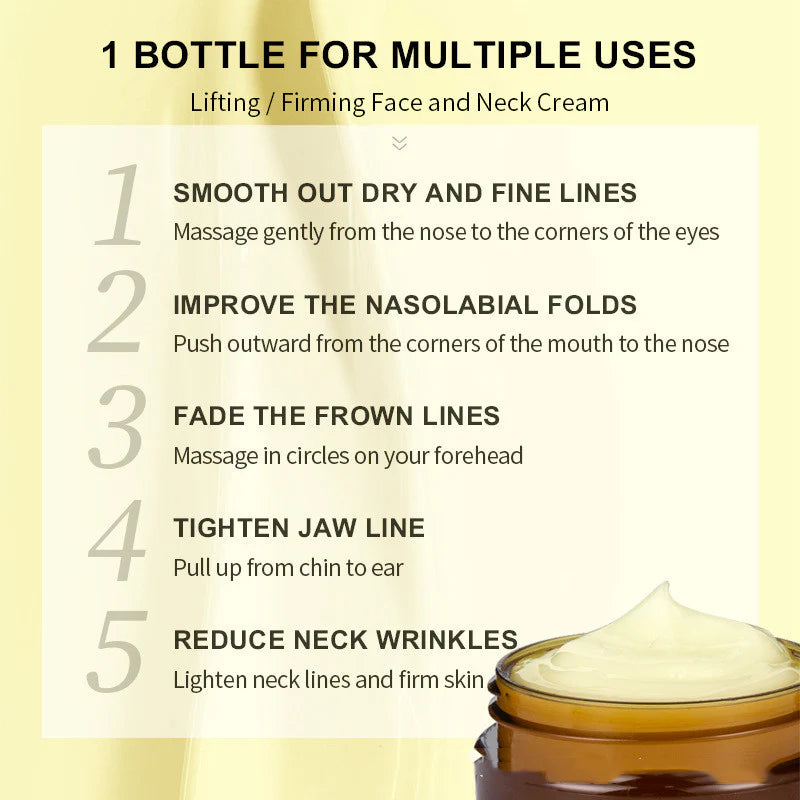 1 BOTTLE FOR MULTIPLE USES

Lifting / Firming Face and Neck Cream

1
SMOOTH OUT DRY AND FINE LINES
Massage gently from the nose to the corners of the eyes

2
IMPROVE THE NASOLABIAL FOLDS
Push outward from the corners of the mouth to the nose

3
FADE THE FROWN LINES
Massage in circles on your forehead

4
TIGHTEN JAW LINE
Pull up from chin to ear

5
REDUCE NECK WRINKLES
Lighten neck lines and firm skin