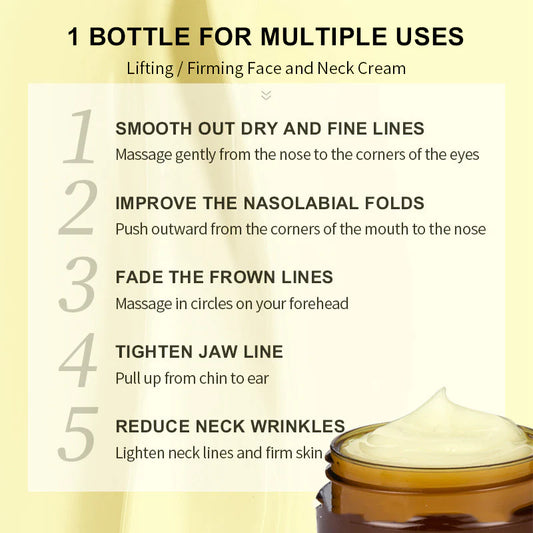 1 BOTTLE FOR MULTIPLE USES

Lifting / Firming Face and Neck Cream

1 SMOOTH OUT DRY AND FINE LINES
Massage gently from the nose to the corners of the eyes

2 IMPROVE THE NASOLABIAL FOLDS
Push outward from the corners of the mouth to the nose

3 FADE THE FROWN LINES
Massage in circles on your forehead

4 TIGHTEN JAW LINE
Pull up from chin to ear

5 REDUCE NECK WRINKLES
Lighten neck lines and firm skin